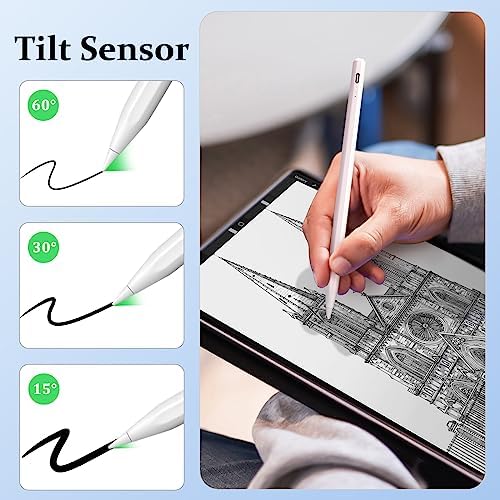 Tilt Sensor

60°

30°

15°

Gallery